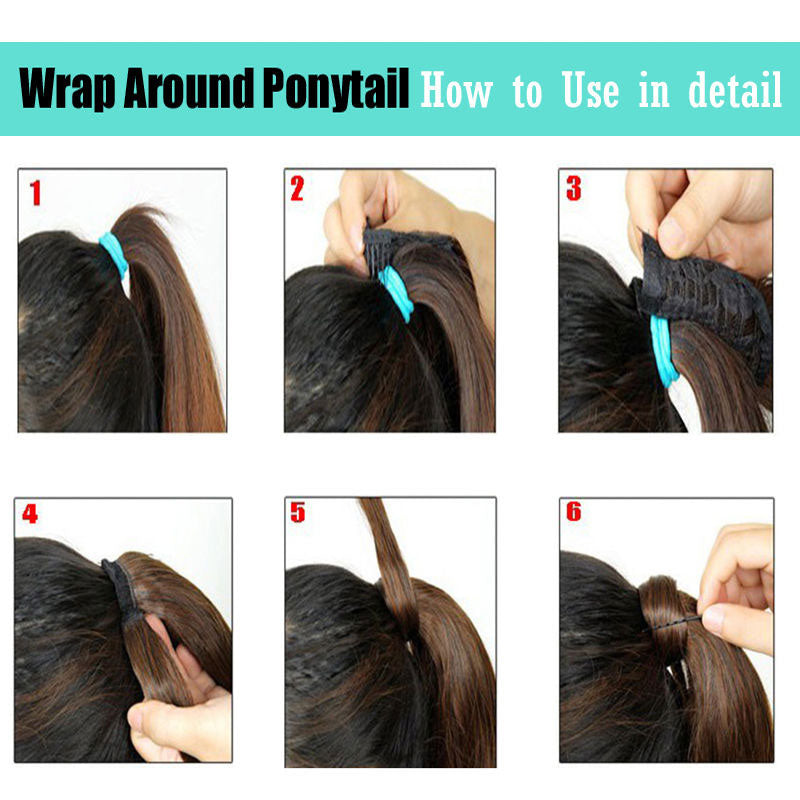 Wrap Around Ponytail How to Use in detail

1

2

3

4

5

6