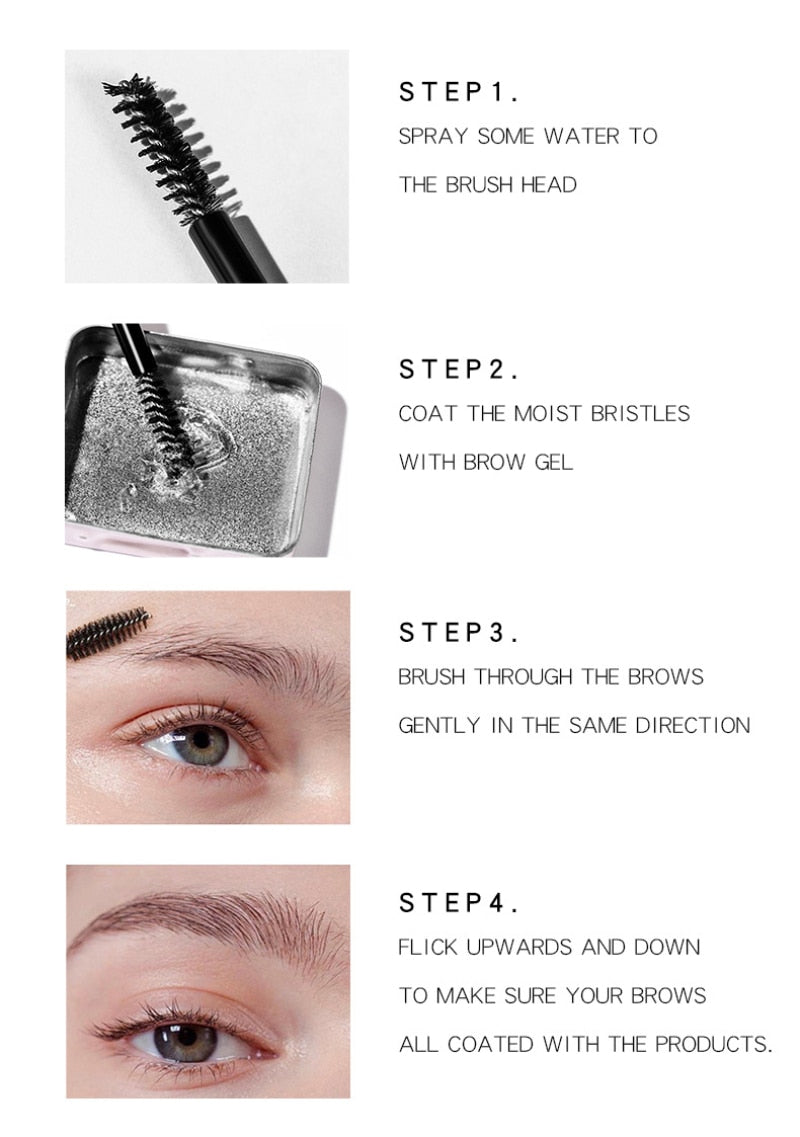 STEP1.
SPRAY SOME WATER TO
THE BRUSH HEAD

STEP2.
COAT THE MOIST BRISTLES
WITH BROW GEL

STEP3.
BRUSH THROUGH THE BROWS
GENTLY IN THE SAME DIRECTION

STEP4.
FLICK UPWARDS AND DOWN
TO MAKE SURE YOUR BROWS
ALL COATED WITH THE PRODUCTS.